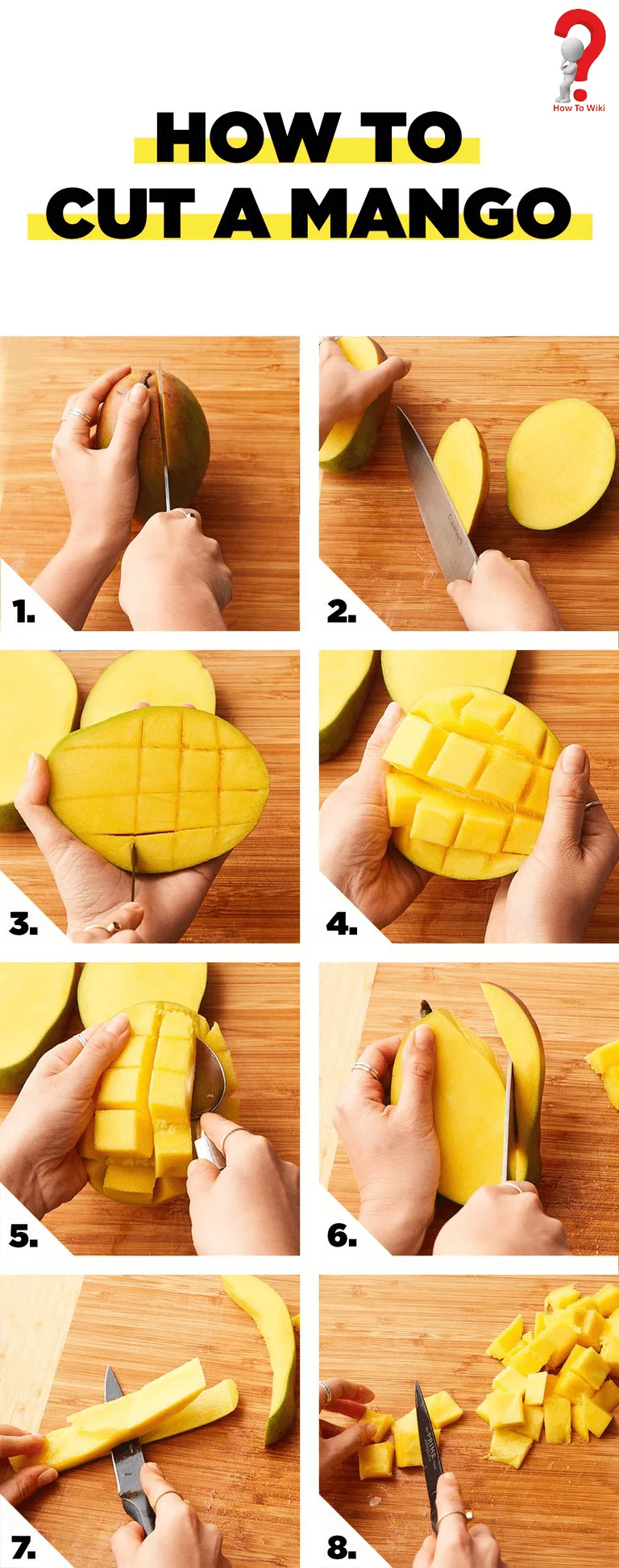 How To Wiki

HOW TO
CUT A MANGO

1.

2.

3.

4.

5.

6.

7.

8.